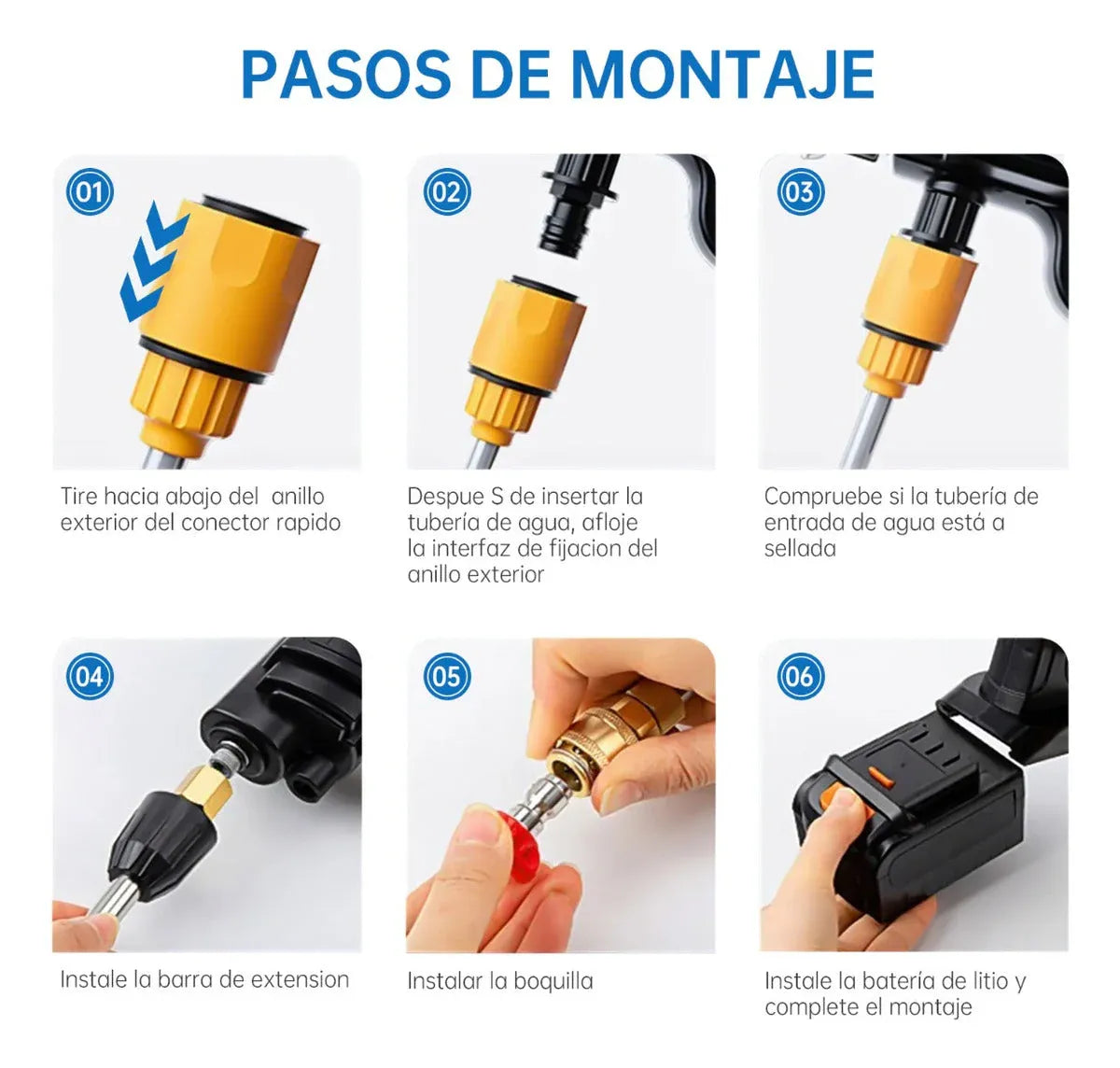 PASOS DE MONTAJE

01

Tire hacia abajo del  anillo exterior del conector rapido

02

Despue S de insertar la tubería de agua, afloje la interfaz de fijacion del anillo exterior

03

Compruebe si la tubería de entrada de agua está a sellada

04

Instale la barra de extension

05

Instalar la boquilla

06

Instale la batería de litio y complete el montaje